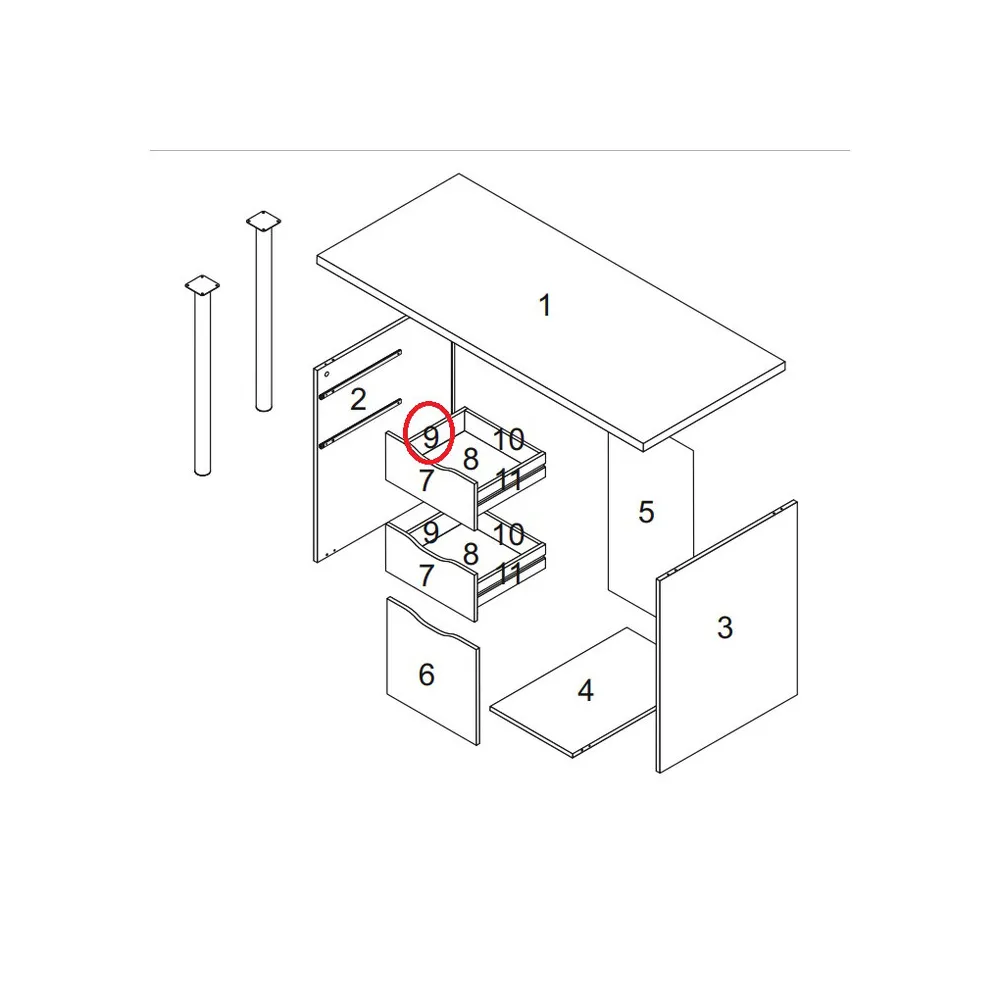 1
2
9
10
8
7
11
5
9
10
8
7
11
3
6
4