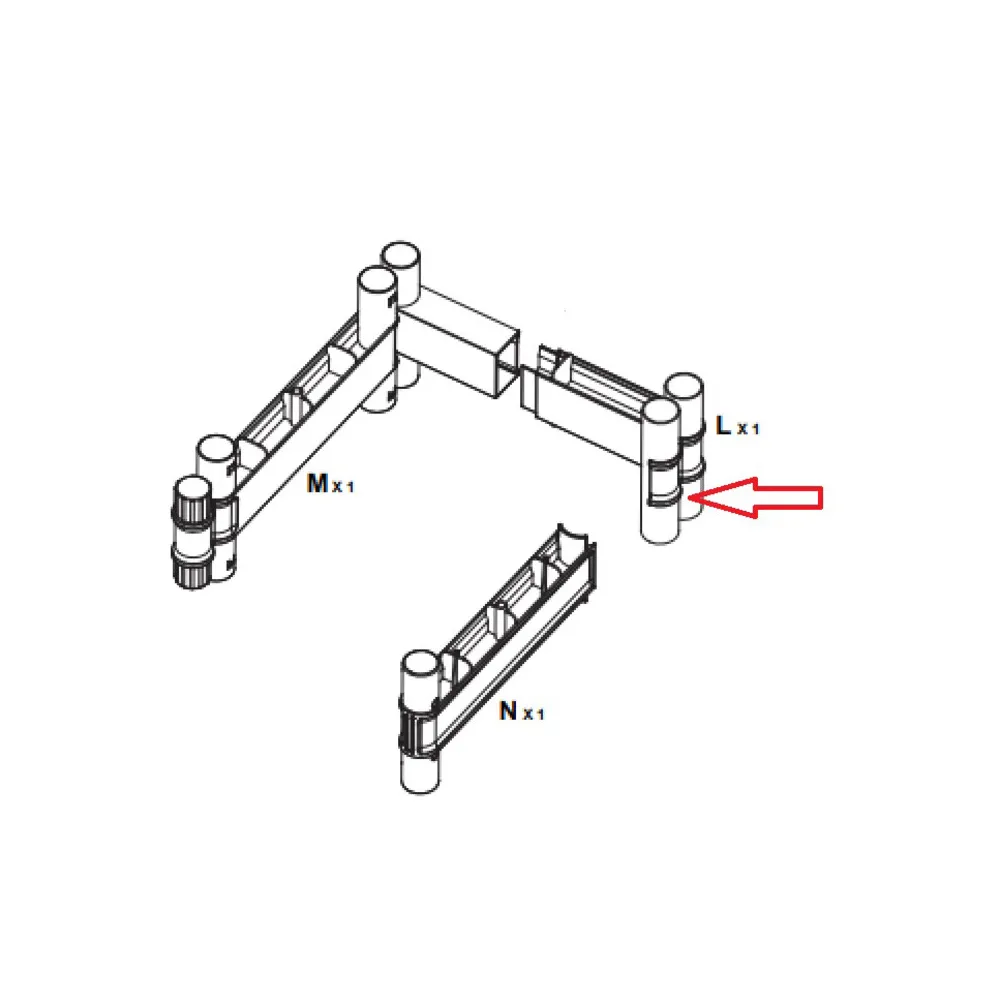 L x 1

M x 1

N x 1